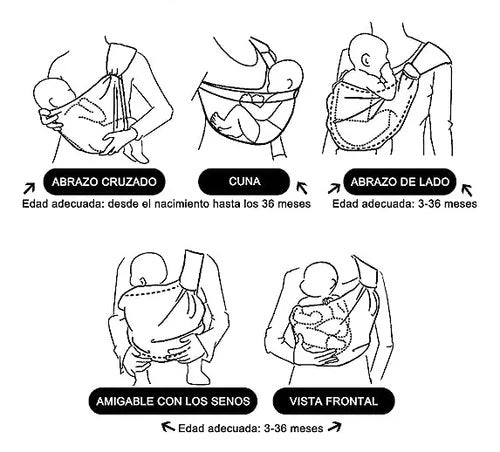 ABRAZO CRUZADO

CUNA

Edad adecuada: desde el nacimiento hasta los 36 meses

ABRAZO DE LADO

Edad adecuada: 3-36 meses

AMIGABLE CON LOS SENOS

VISTA FRONTAL

Edad adecuada: 3-36 meses